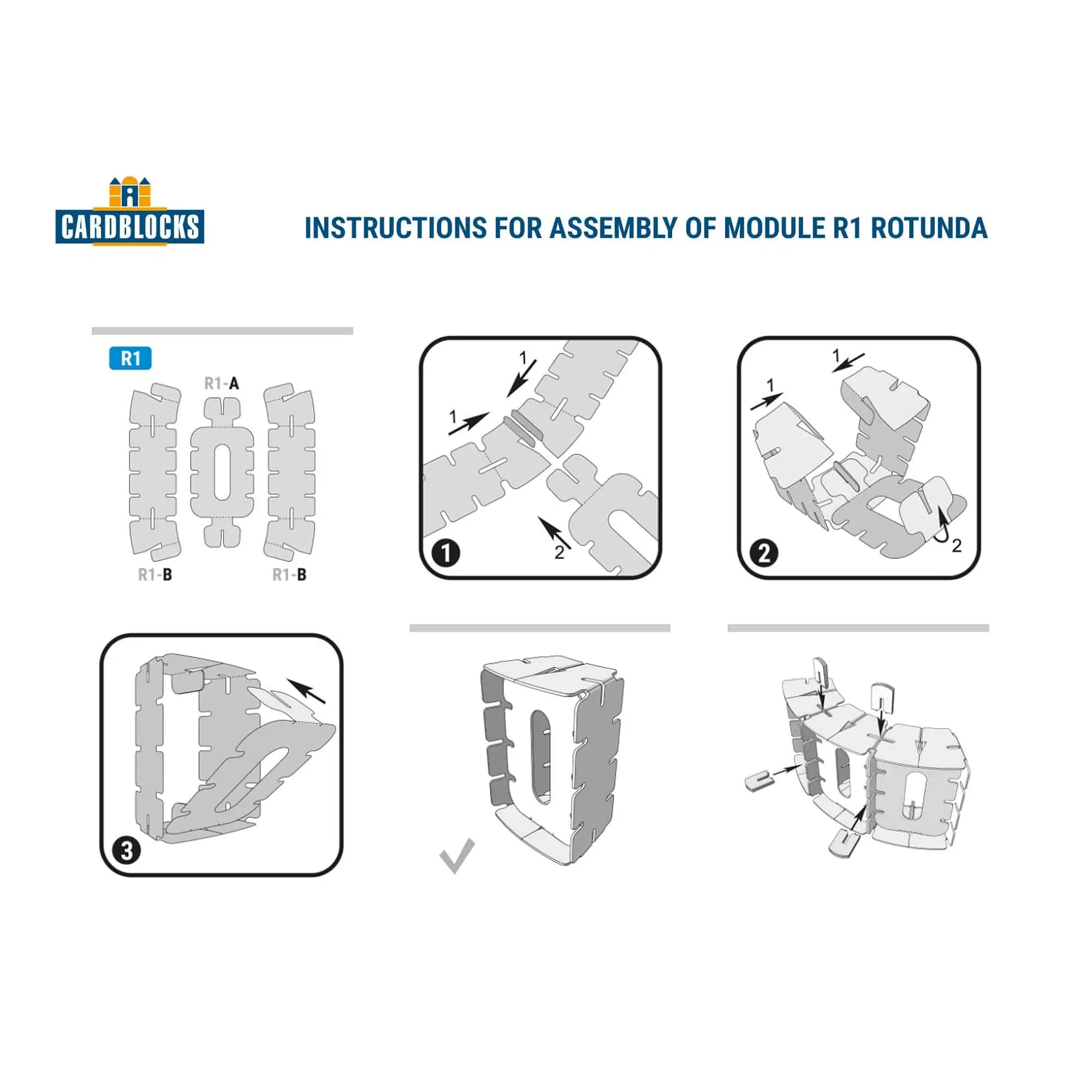 CARDBLOCKS

INSTRUCTIONS FOR ASSEMBLY OF MODULE R1 ROTUNDA

R1

R1-A

R1-B

R1-B

1
1
2
1

1
1
2
2

3