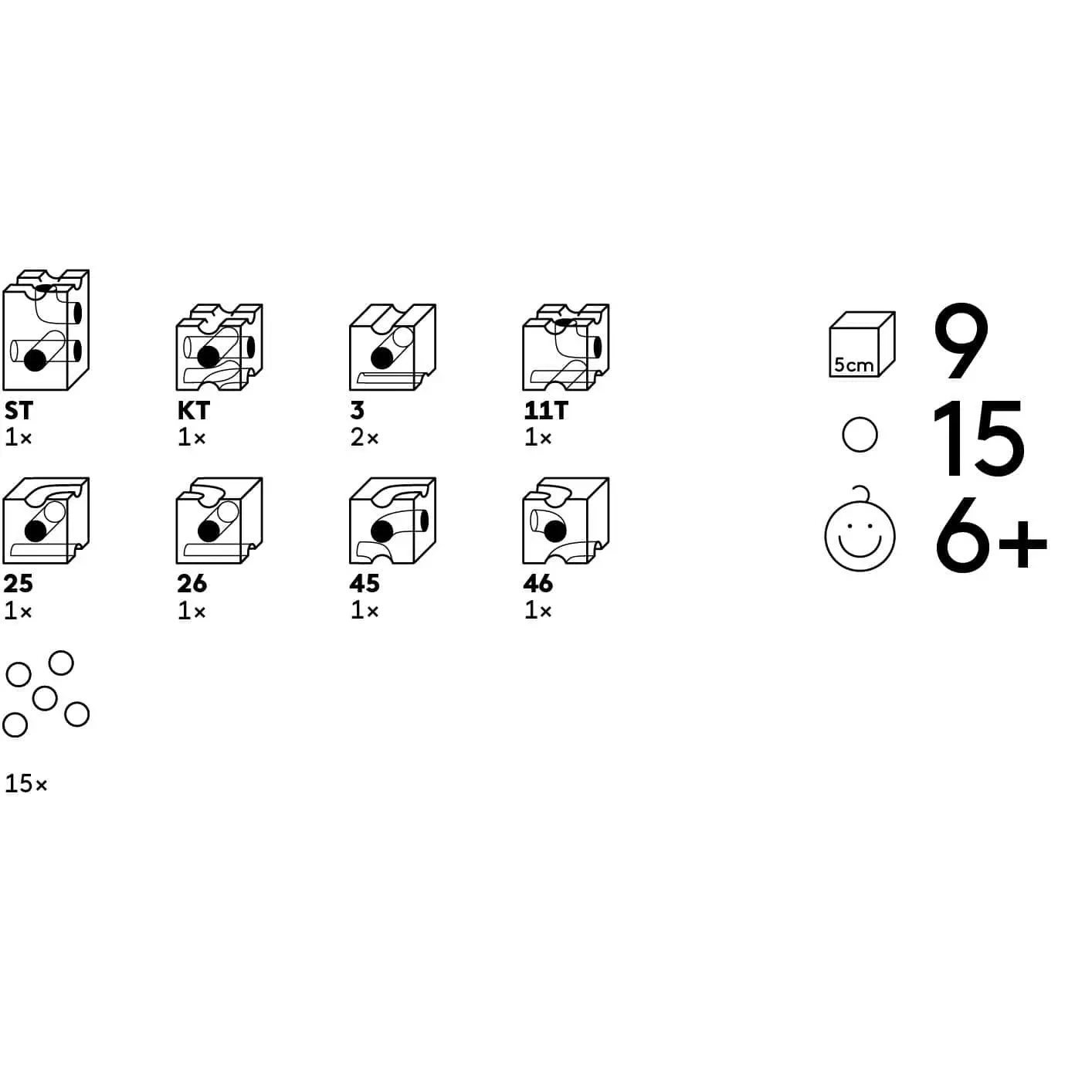 ST
1×

KT
1×

3
2×

11T
1×

25
1×

26
1×

45
1×

46
1×

15×

5cm 9

15

6+