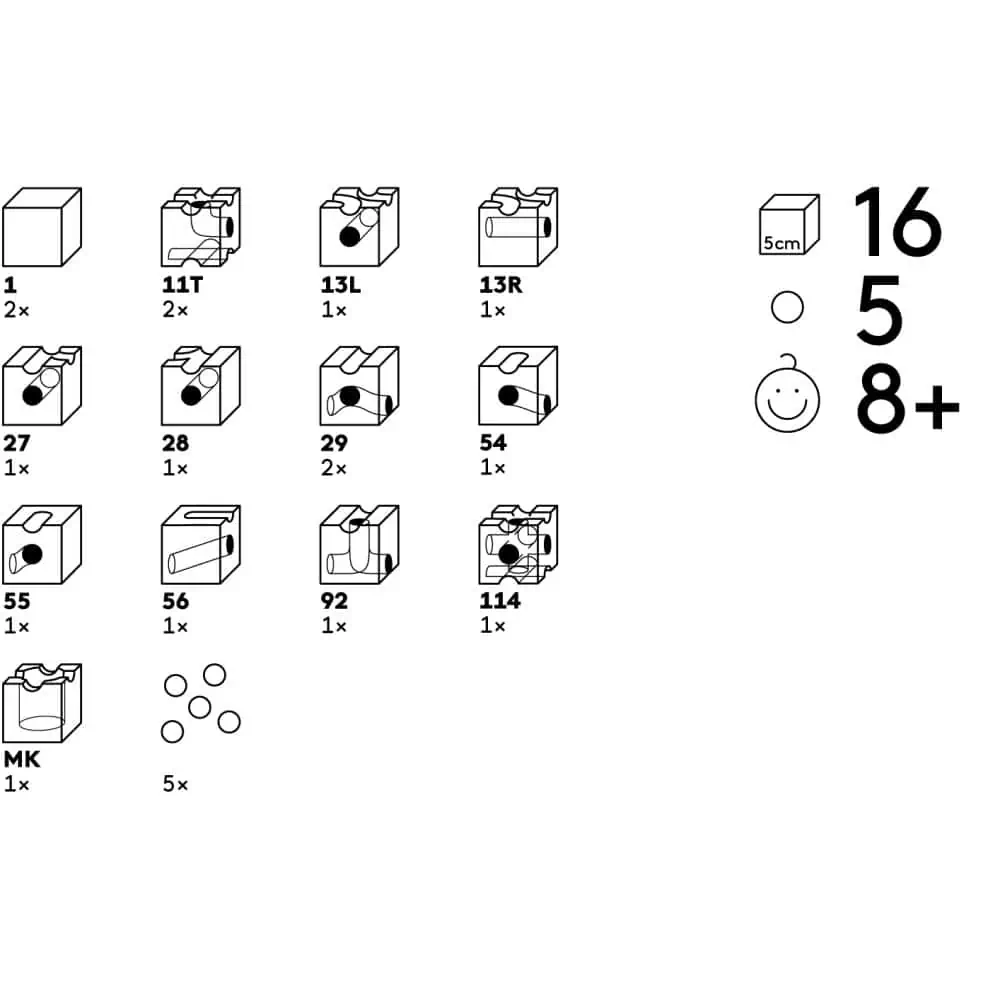 1
2×

11T
2×

13L
1×

13R
1×

27
1×

28
1×

29
2×

54
1×

55
1×

56
1×

92
1×

114
1×

MK
1×

5×

5cm
16

5

8+